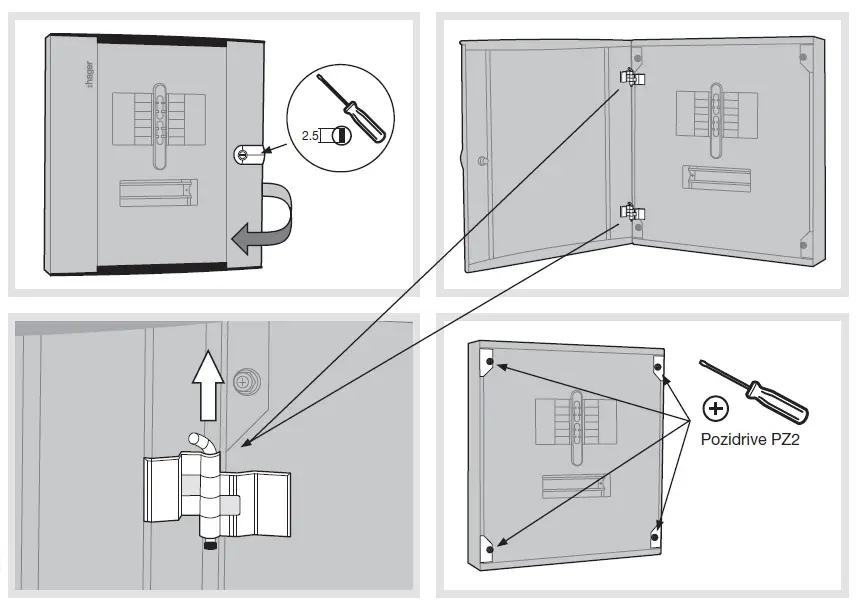 :hager

2.5

Pozidrive PZ2