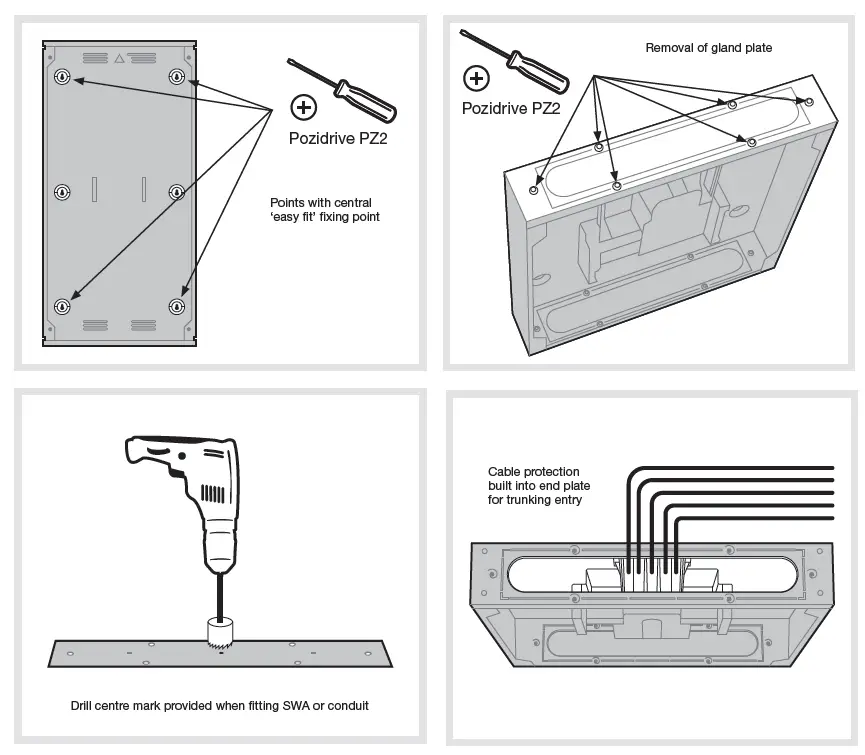 Pozidrive PZ2

Points with central 'easy fit' fixing point

Removal of gland plate

Pozidrive PZ2

Drill centre mark provided when fitting SWA or conduit

Cable protection built into end plate for trunking entry