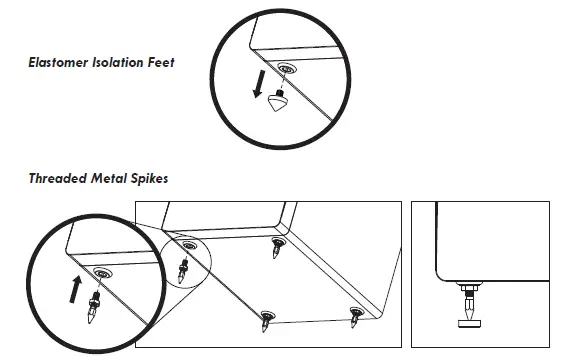 Elastomer Isolation Feet

Threaded Metal Spikes