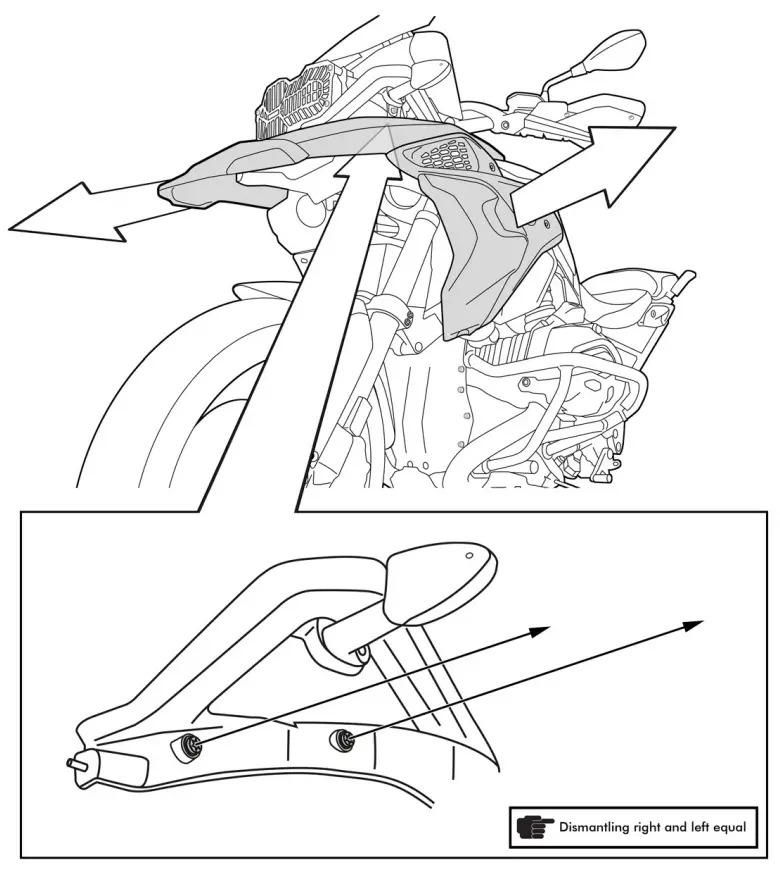 Dismantling right and left equal