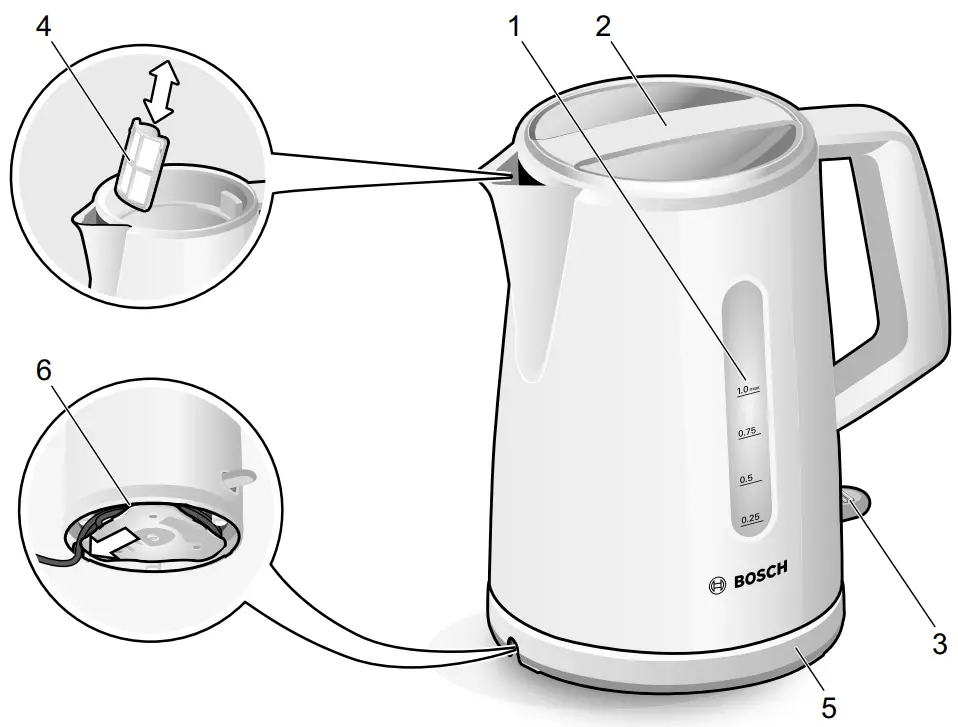 4
1
2
6
1.0 max
0.75
0.5
0.25
BOSCH
3
5