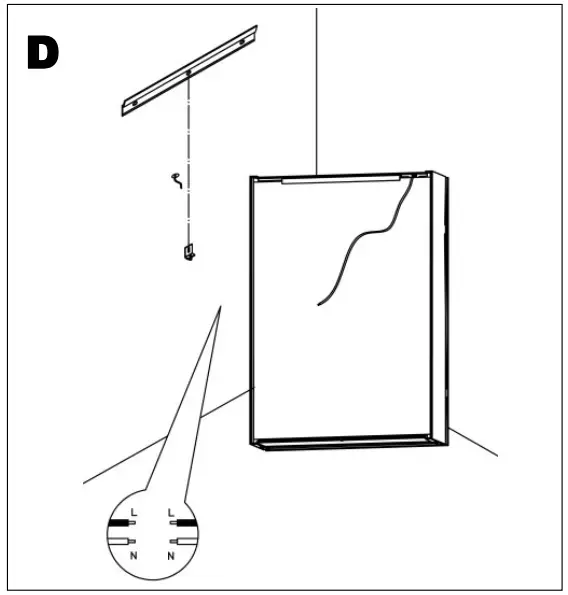 D

L L

N N