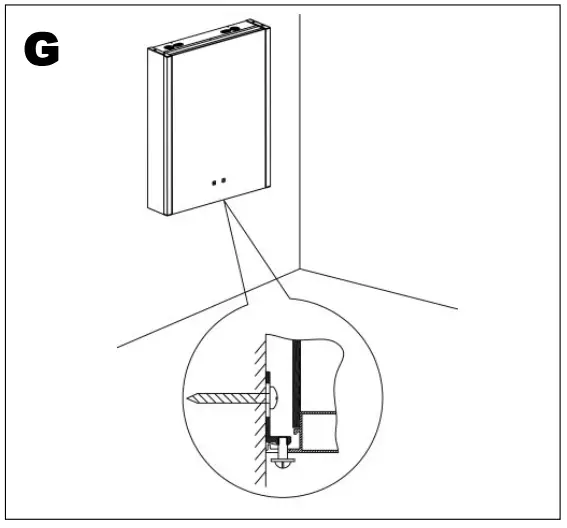 G