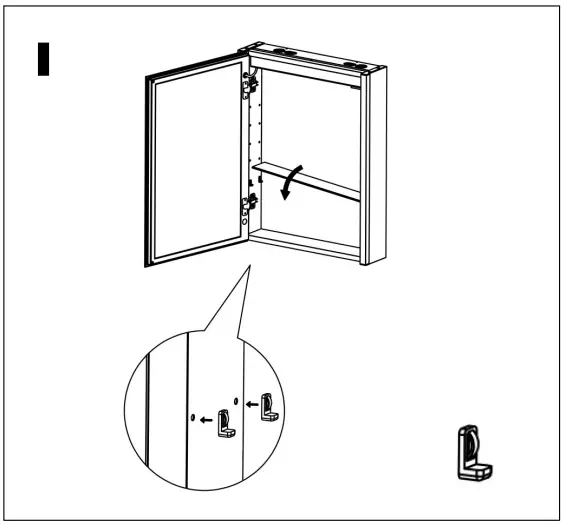 I