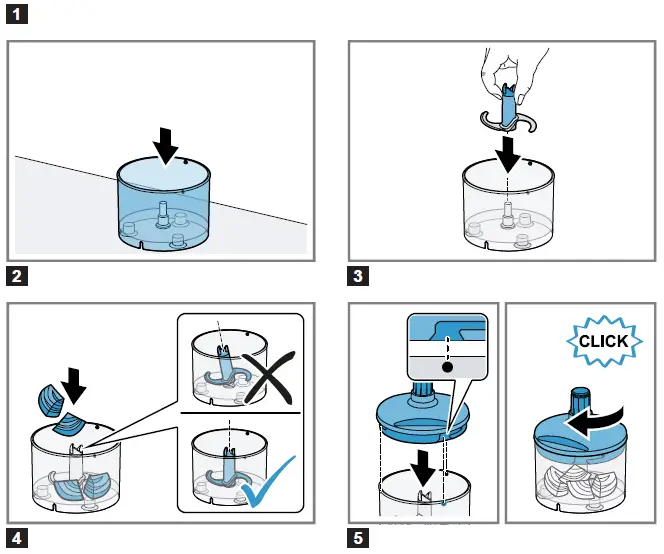 1

2

3

4

CLICK

5