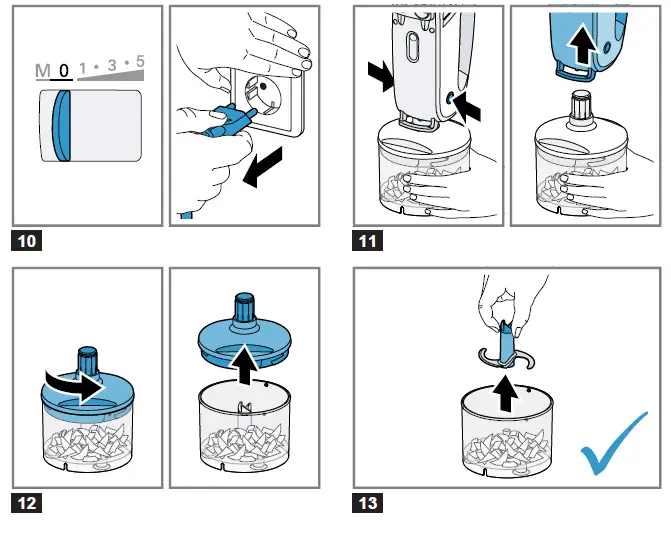 M 0 1 • 3 • 5

10

11

12

13