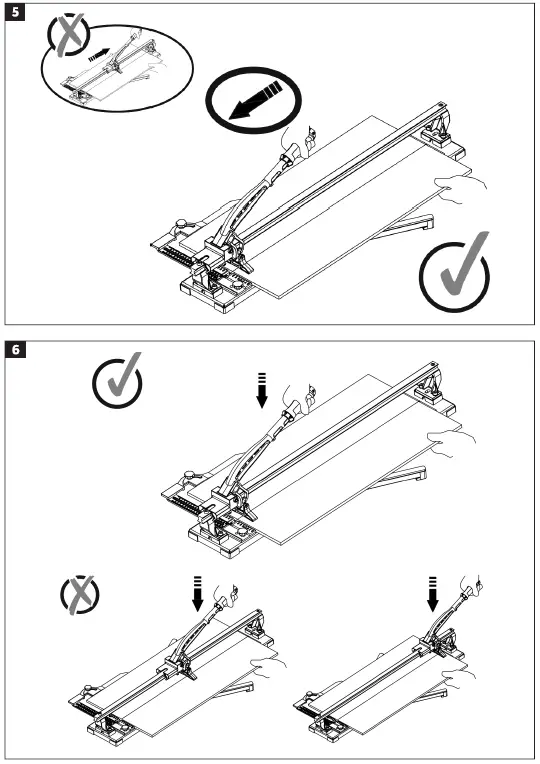 5

6