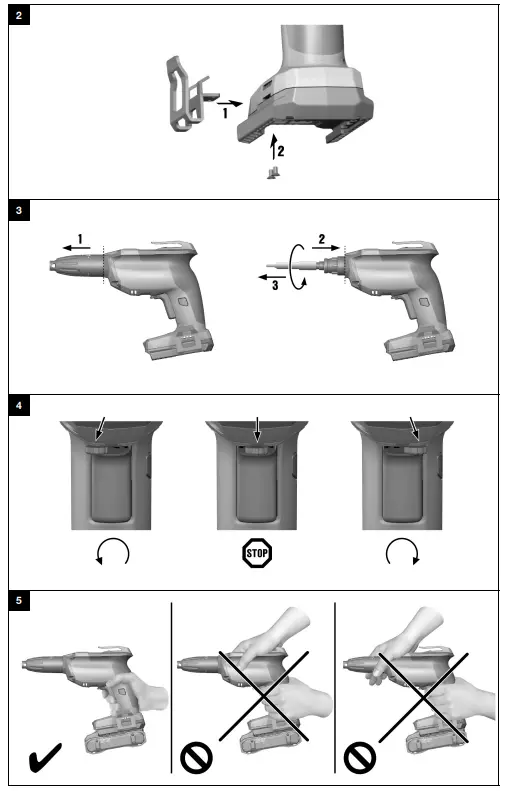 2

1

2

3

1

2

3

4

STOP

5