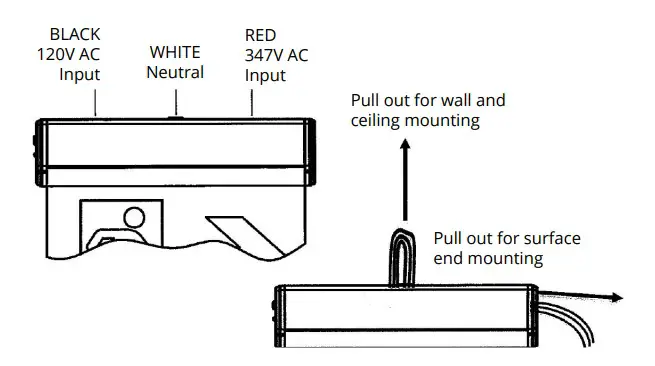 BLACK
120V AC
Input

WHITE
Neutral

RED
347V AC
Input

Pull out for wall and ceiling mounting

Pull out for surface end mounting