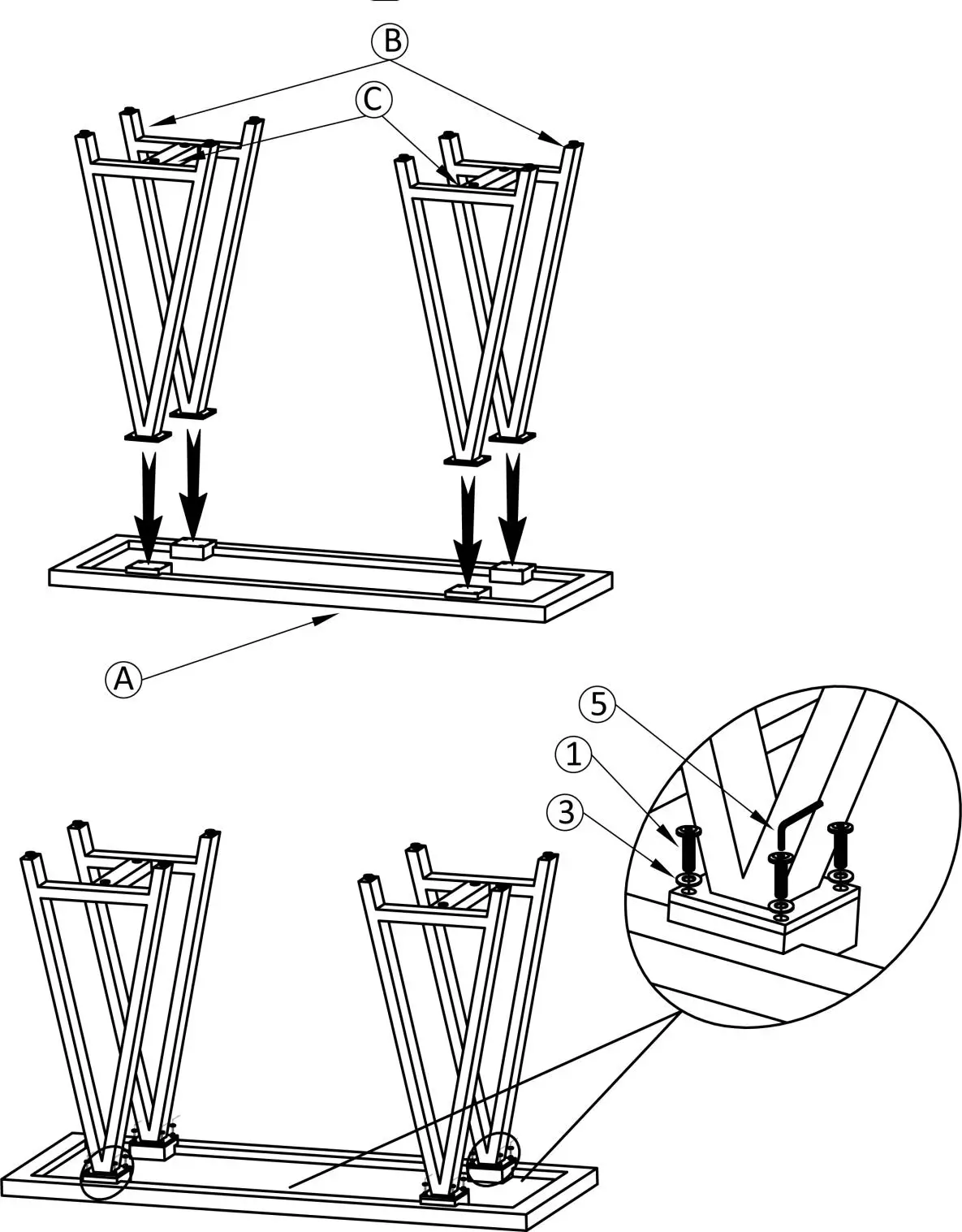 B
C
A
5
1
3