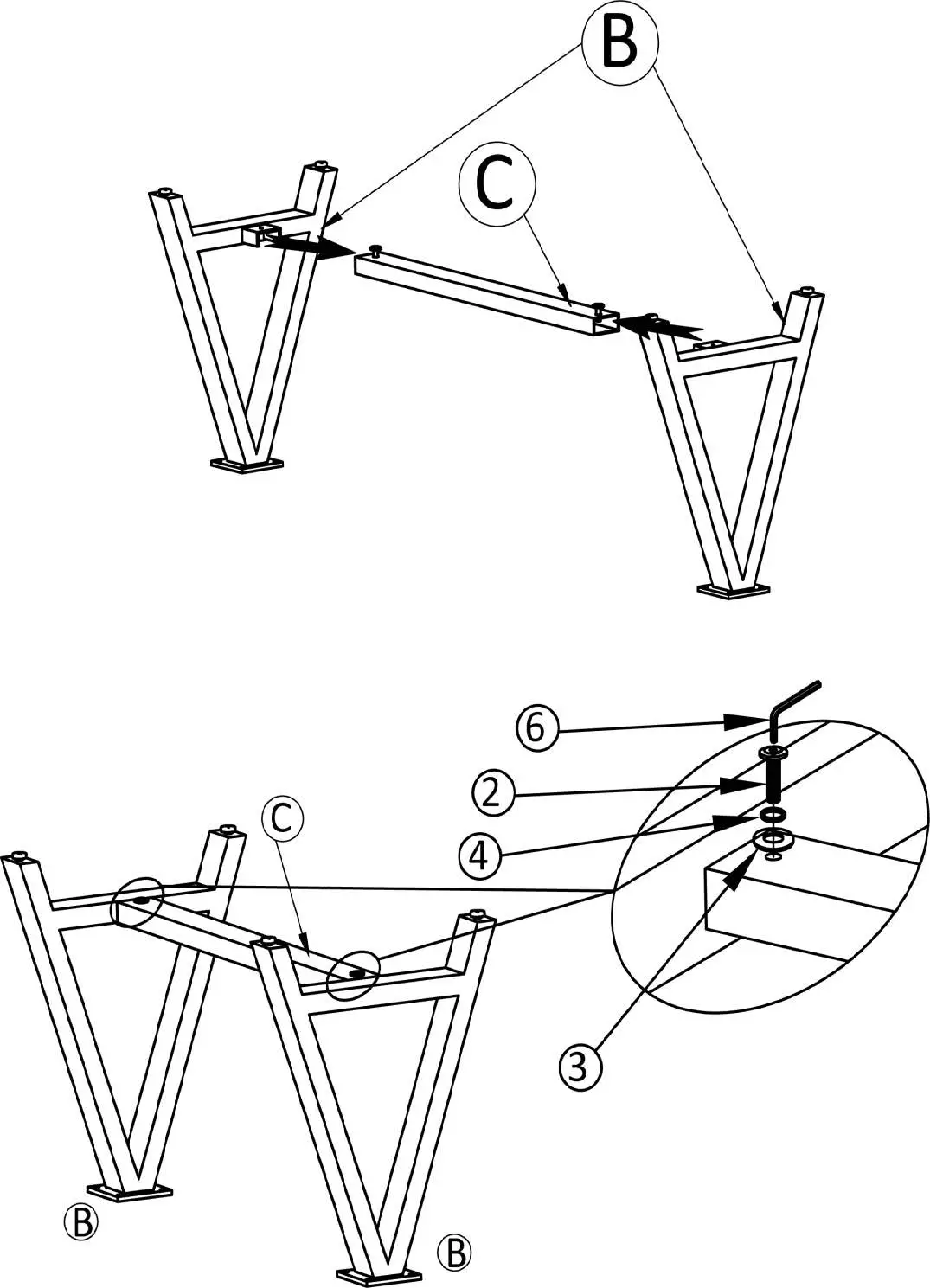 B

C

6

2

C

4

3

B

B