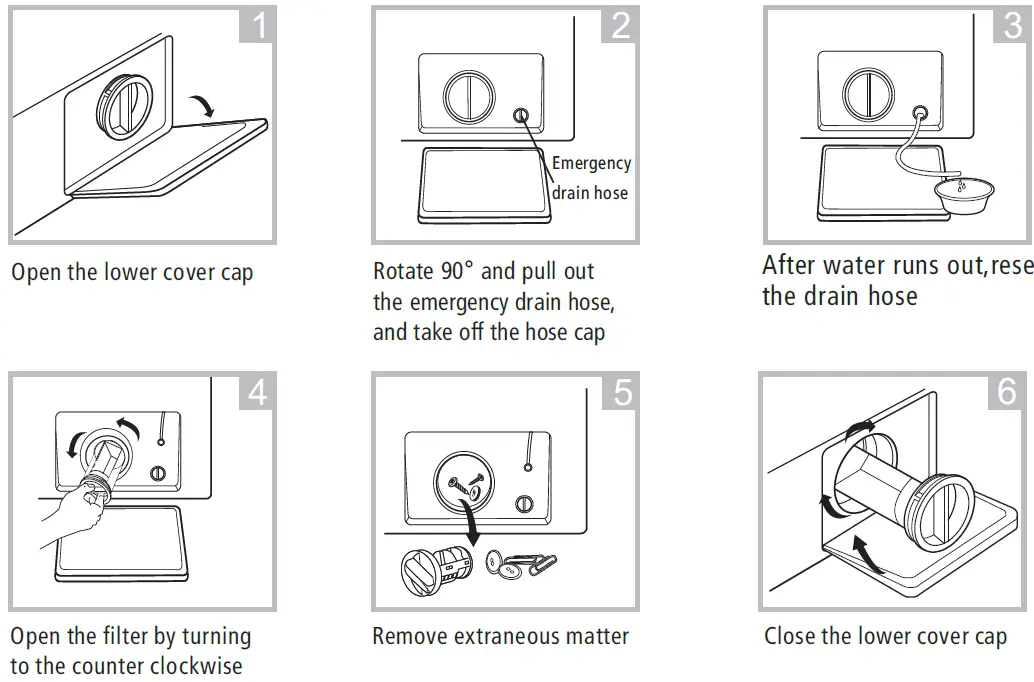 1

Open the lower cover cap

2

Emergency drain hose

Rotate 90° and pull out the emergency drain hose, and take off the hose cap

3

After water runs out,rese the drain hose

4

Open the filter by turning to the counter clockwise

5

Remove extraneous matter

6

Close the lower cover cap