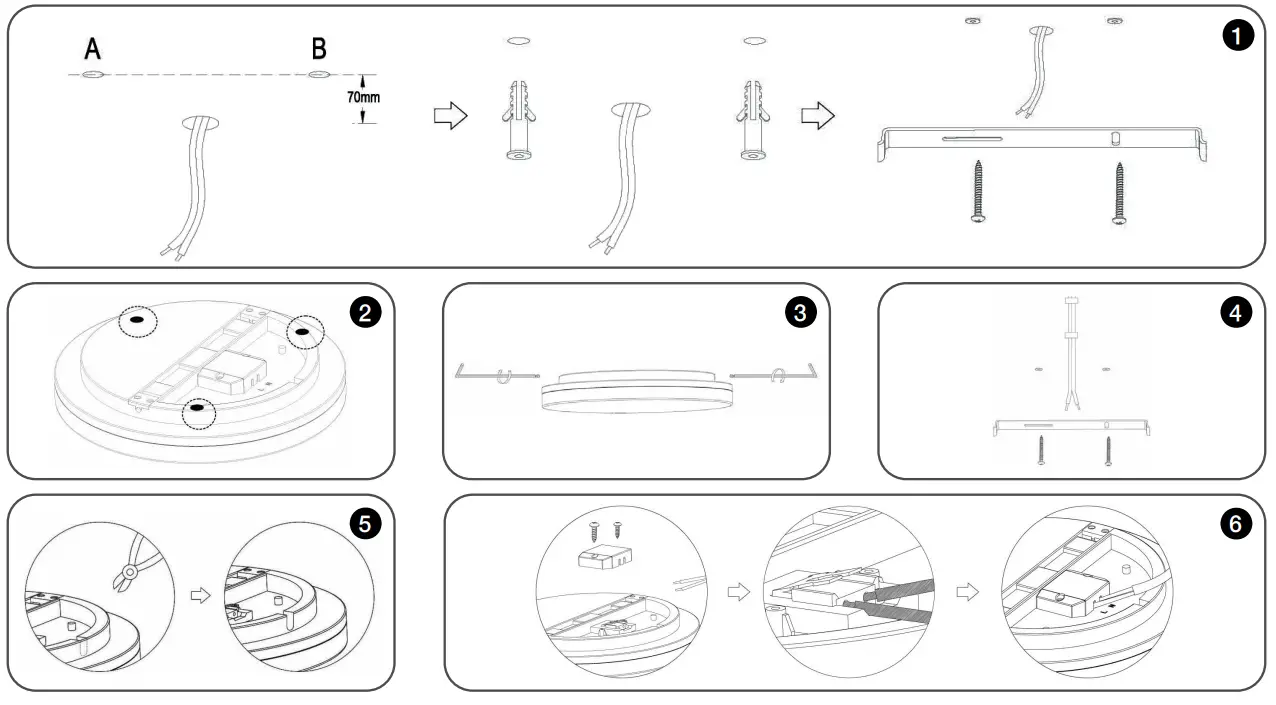 A
B
70mm
1
2
3
4
5
6