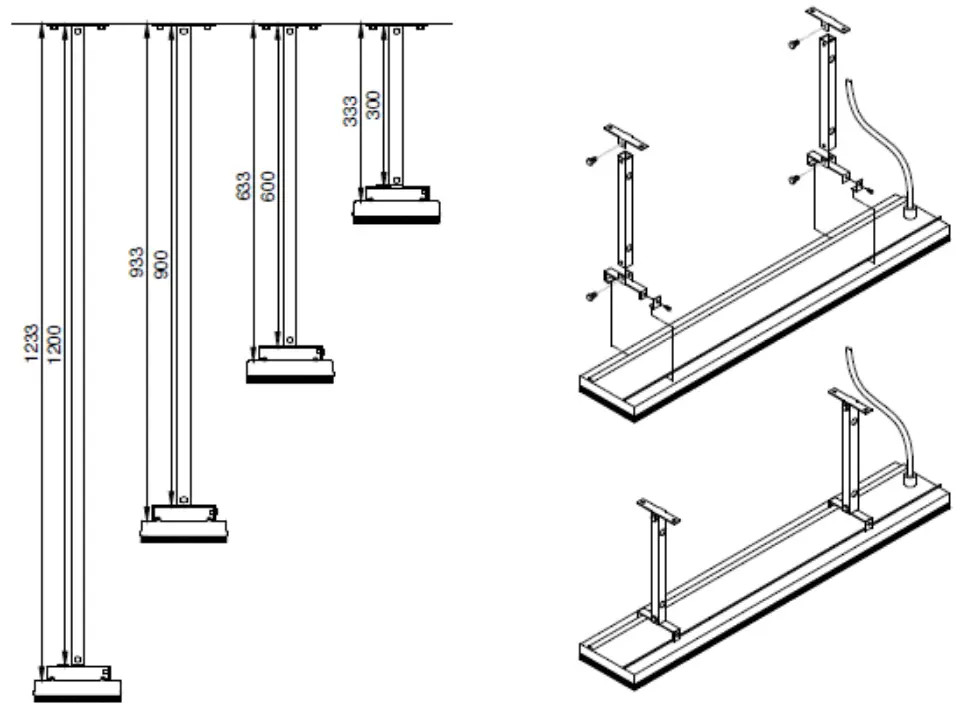 1233
1200
933
900
633
600
333
300