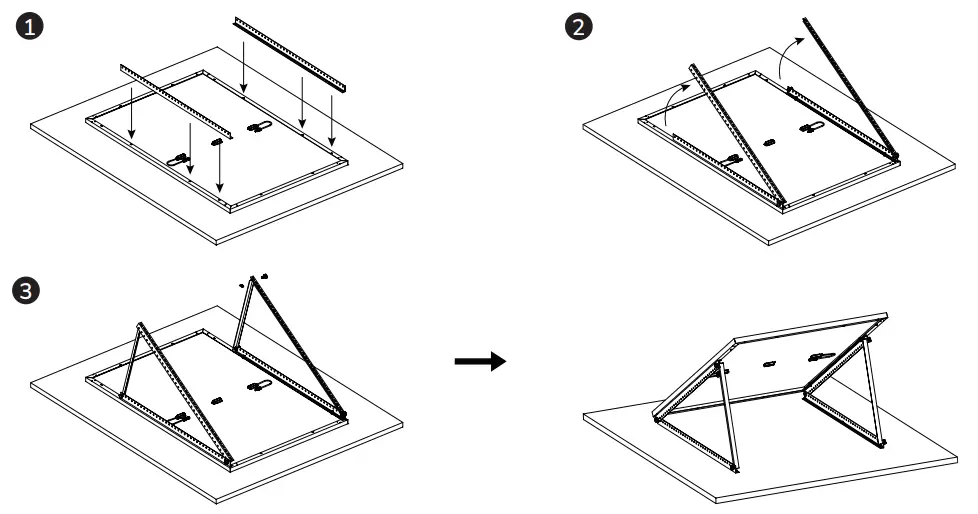 1

2

3