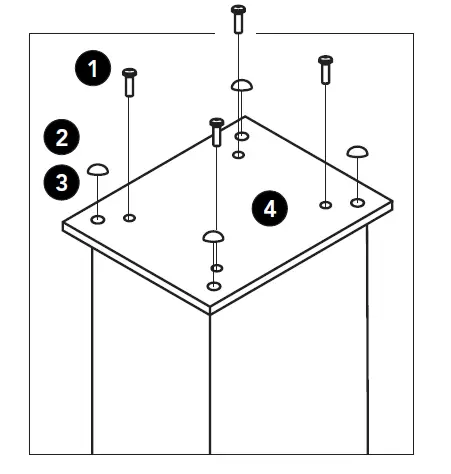 1
2
3
4