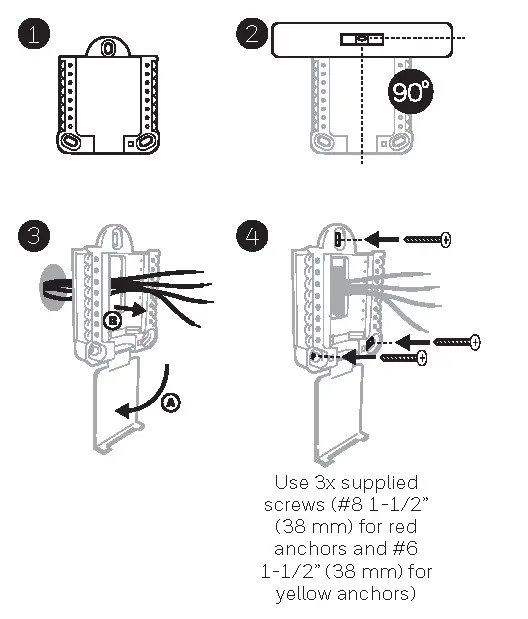 1

2

90°

3

B

A

4

Use 3x supplied screws (#8 1-1/2" (38 mm) for red anchors and #6 1-1/2" (38 mm) for yellow anchors)