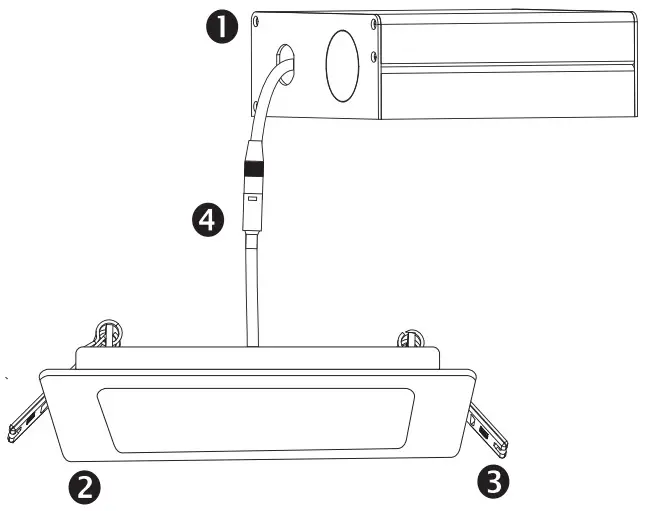 1
4
2
3