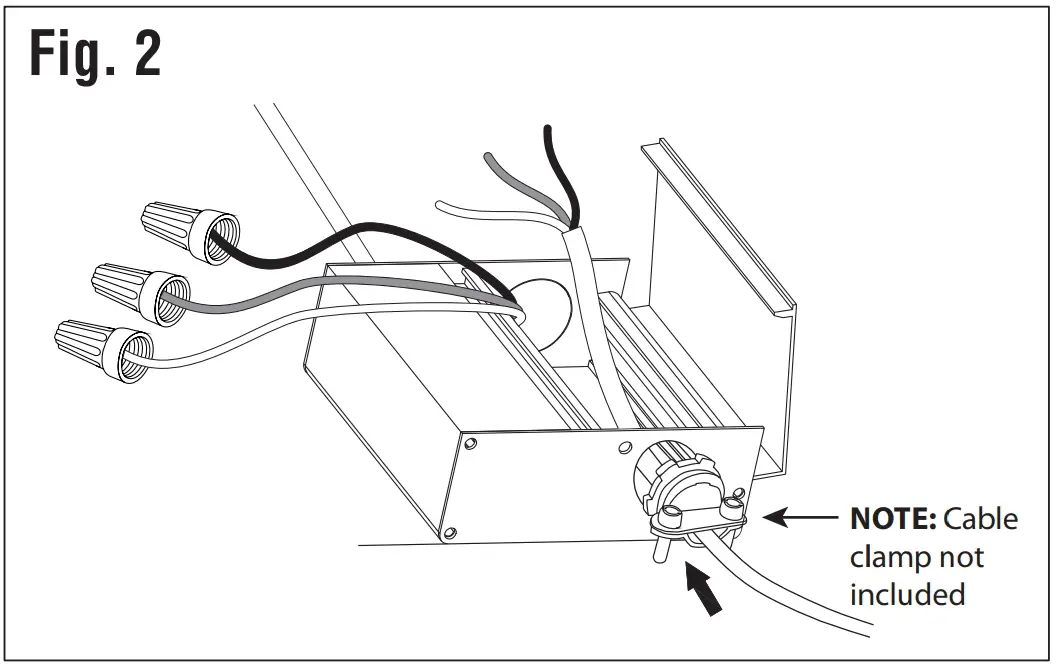 Fig. 2

NOTE: Cable clamp not included