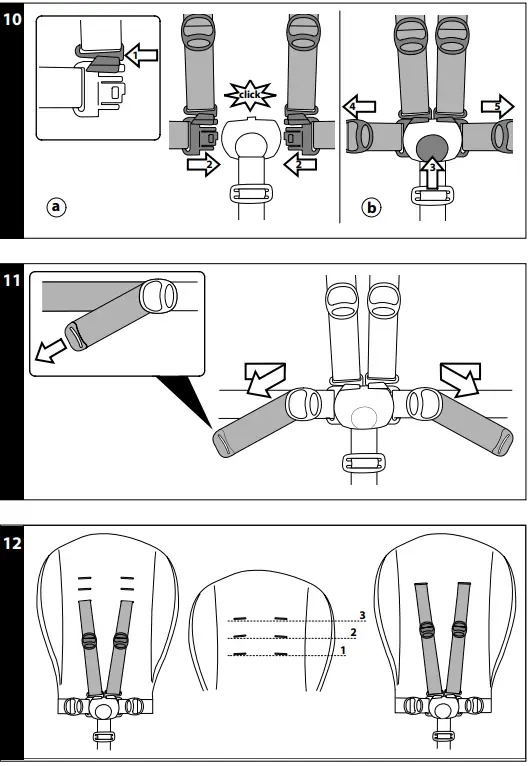 10

1

click

2

2

a

4

5

3

b

11

12

3

2

1