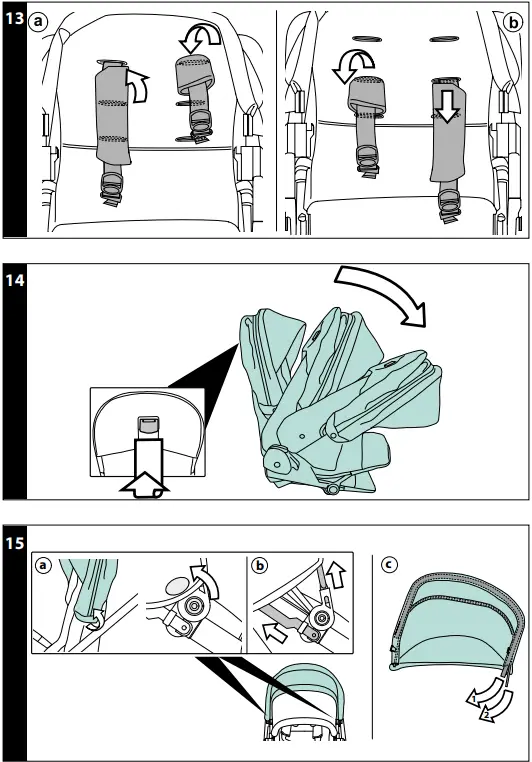 13
a
b
14
15
a
b
c
1
2