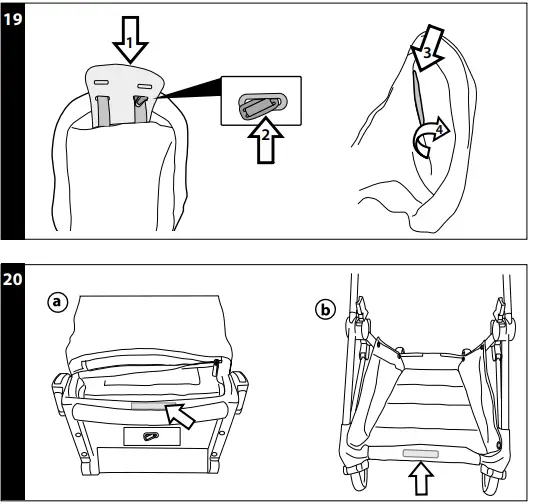 19

1

2

3

4

20

a

b