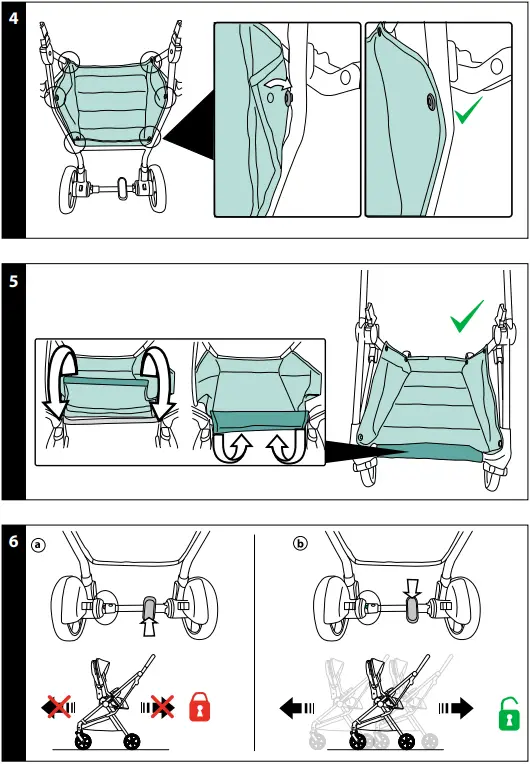 4

5

6

a

b