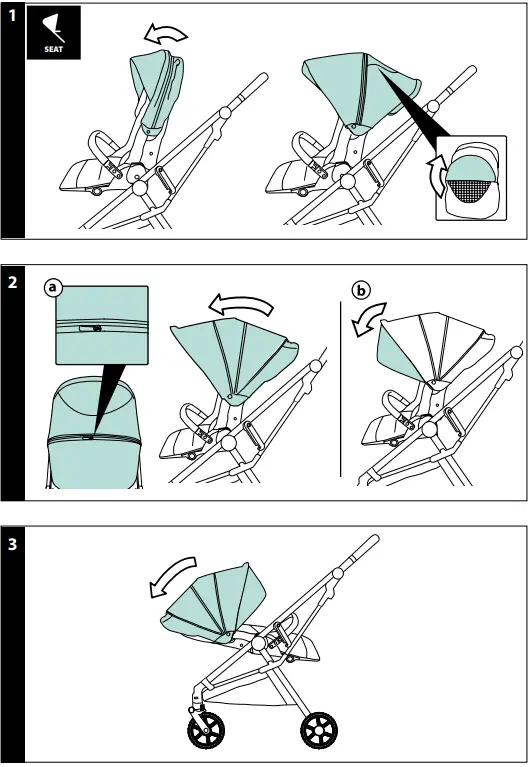 1
SEAT

2
a
b

3