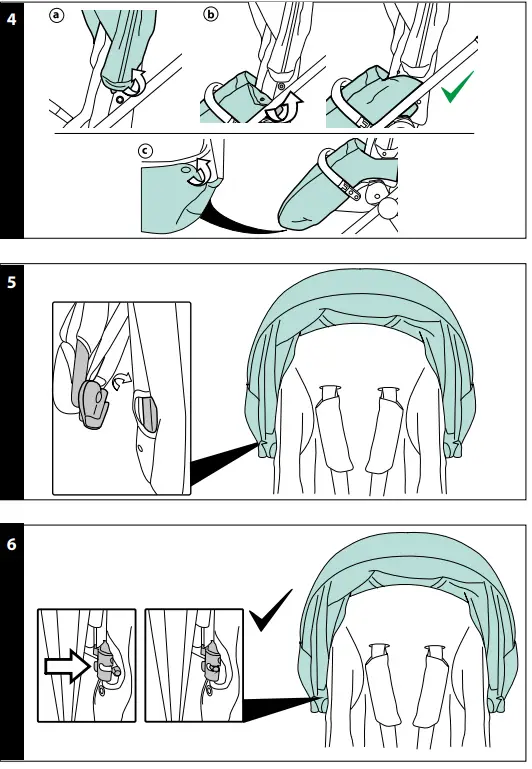 4
a
b
c

5

6