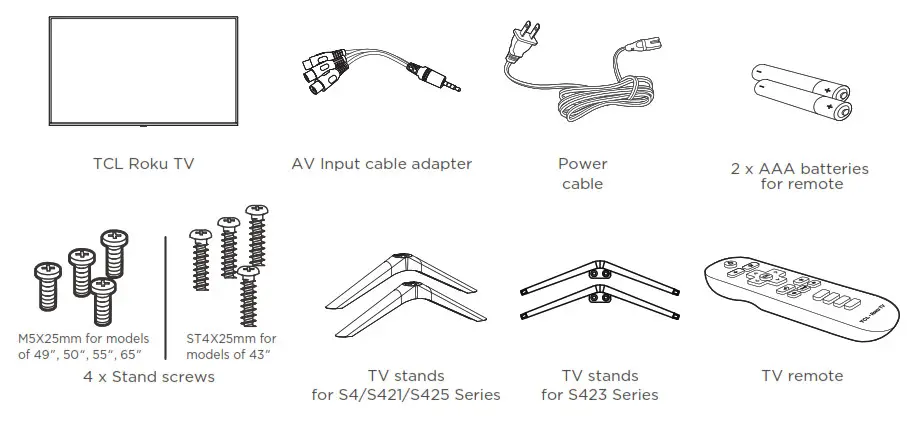 TCL Roku TV

AV Input cable adapter

Power cable

2 x AAA batteries for remote

M5X25mm for models of 49", 50", 55", 65"

ST4X25mm for models of 43"

4 x Stand screws

TV stands for S4/S421/S425 Series

TV stands for S423 Series

TCL • Roku TV

TV remote