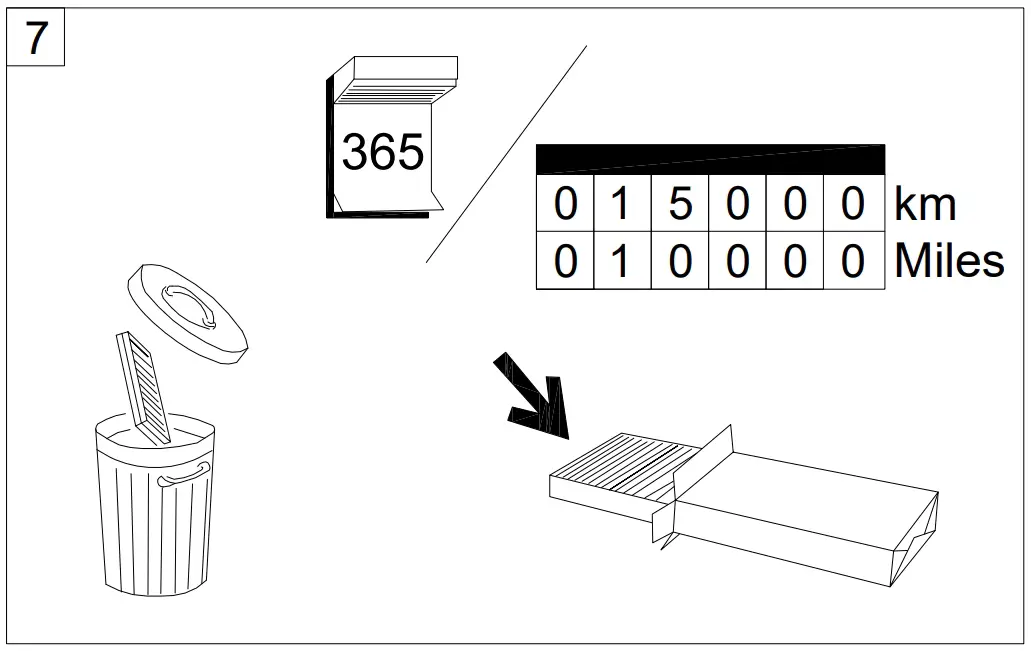 7

365

| 0 | 1 | 5 | 0 | 0 | 0 | km |
|---|---|---|---|---|---|---|
| 0 | 1 | 0 | 0 | 0 | 0 | Miles |