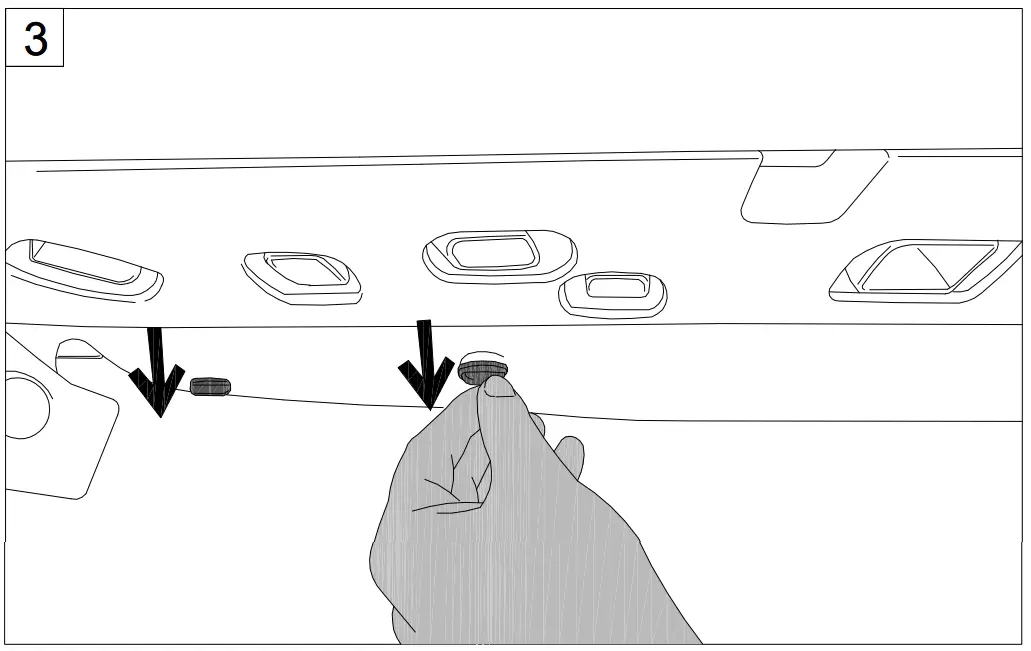 3