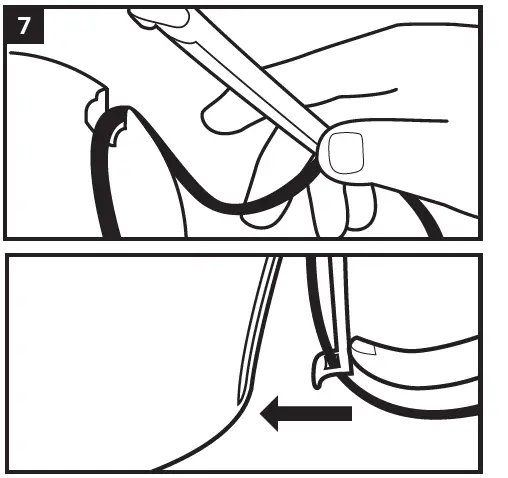 7