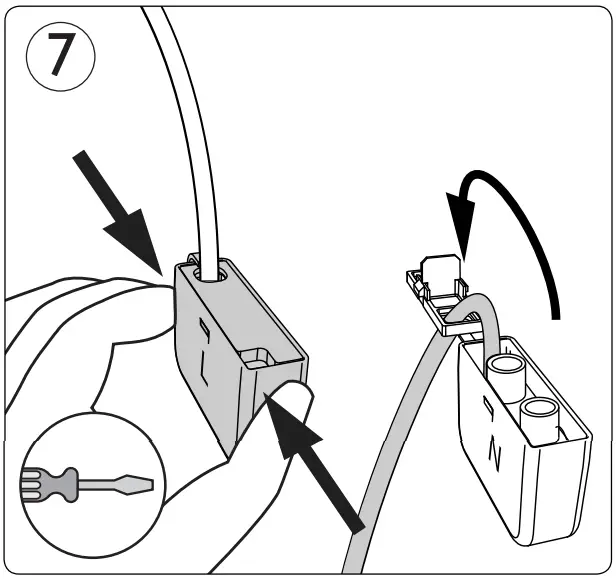 7

L

N