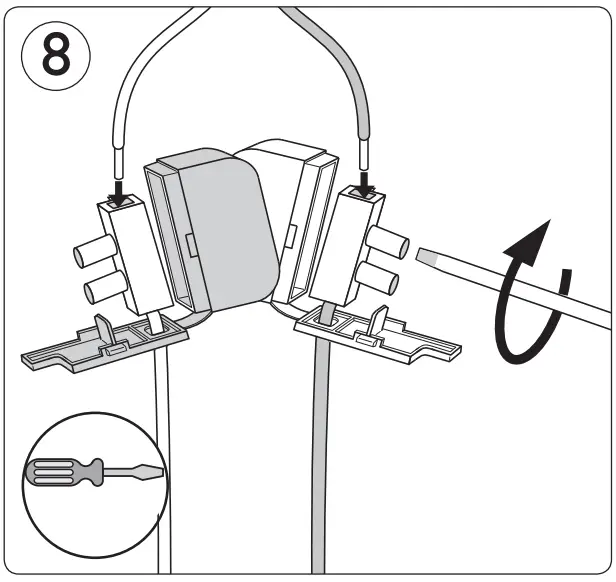 8