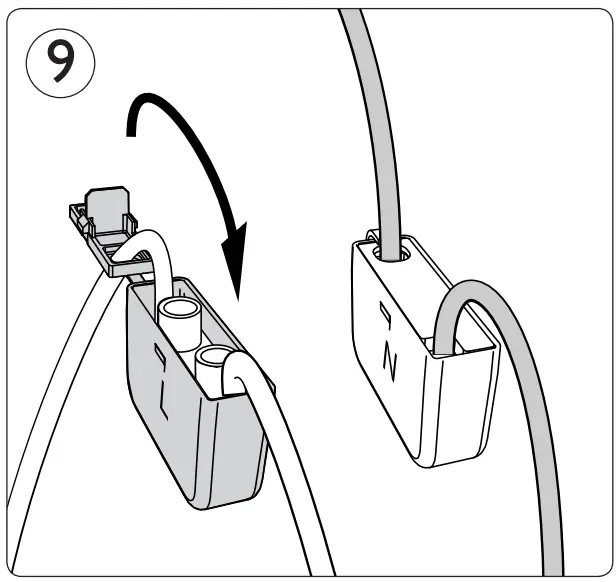 9

L

N