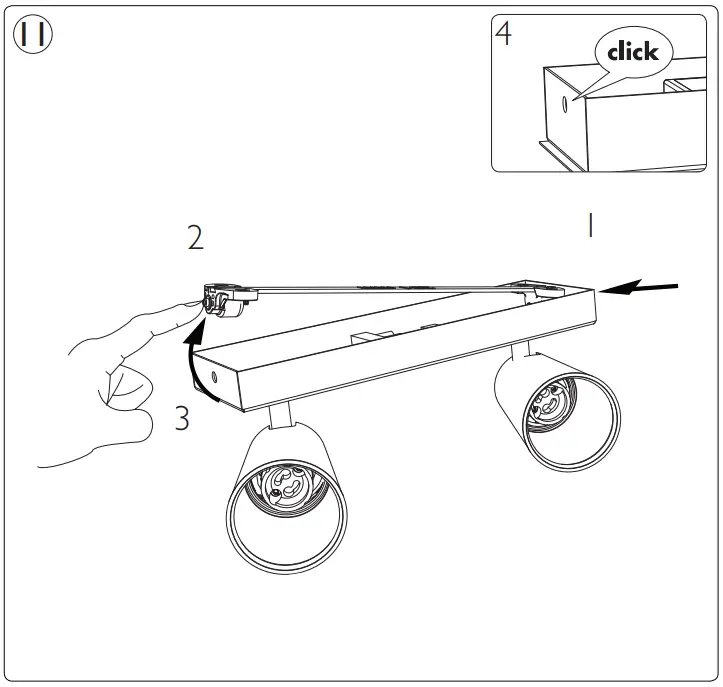 11

4

click

2

1

3