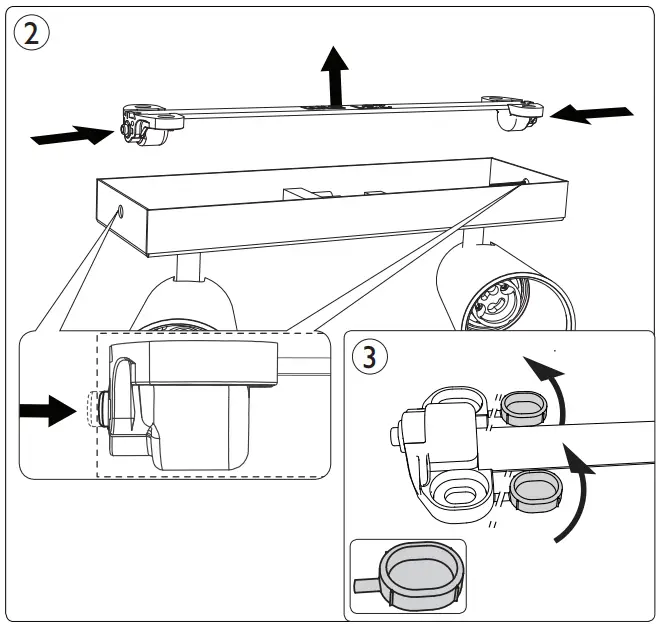 2

3