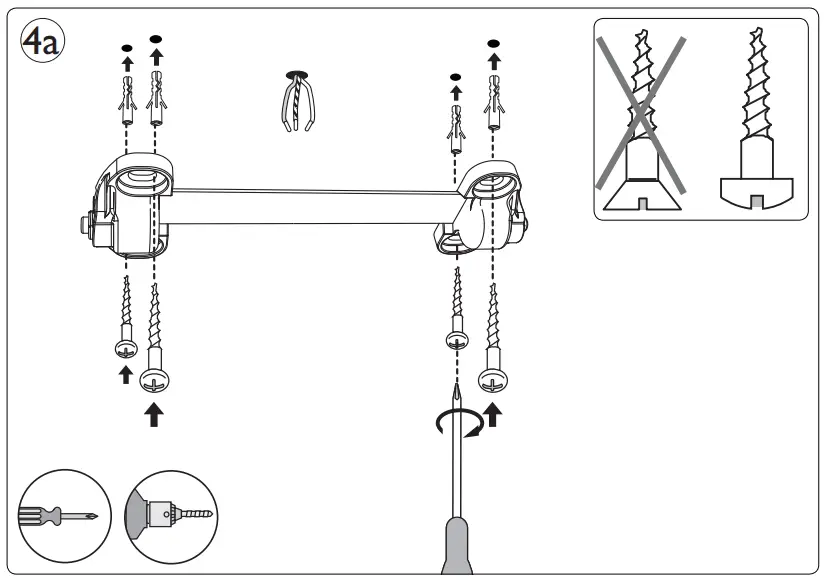 4a