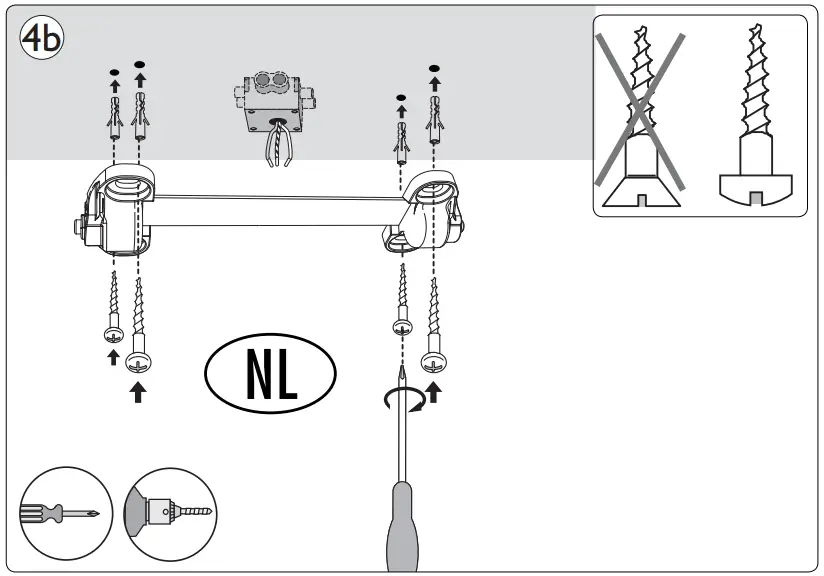 4b

NL