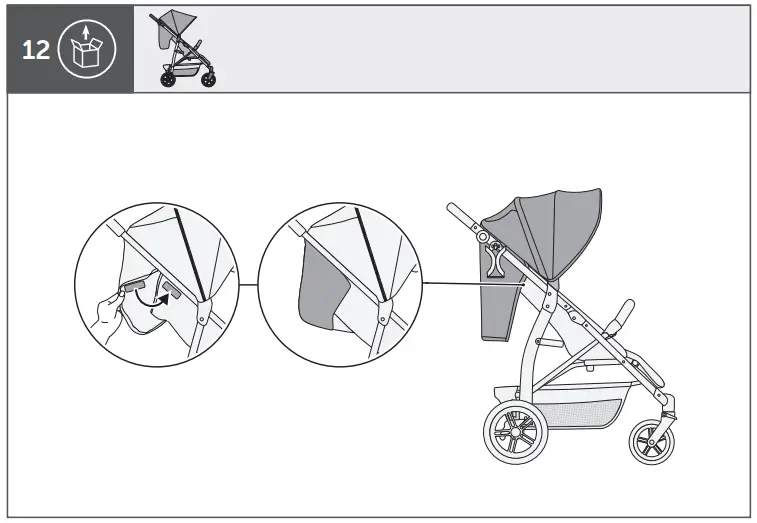 12