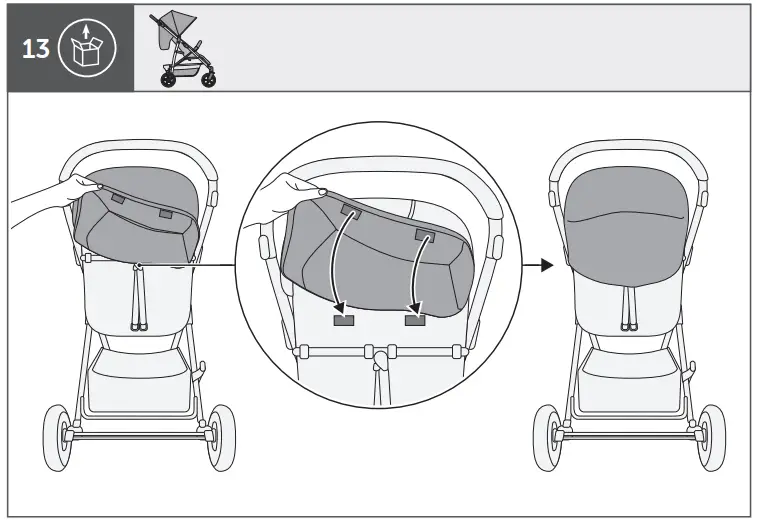 13