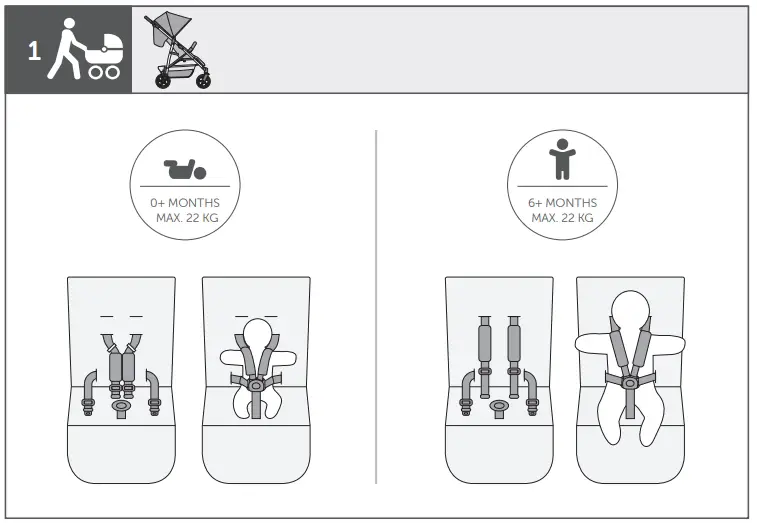 1

0+ MONTHS
MAX. 22 KG

6+ MONTHS
MAX. 22 KG