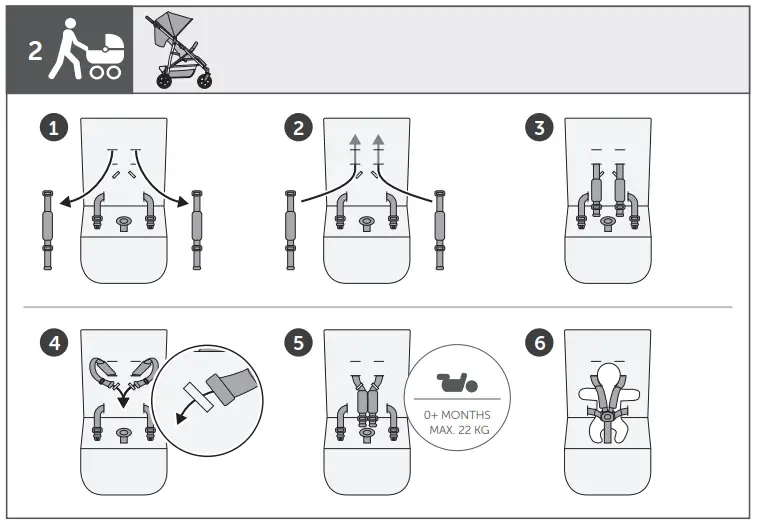 2

1

2

3

4

5

0+ MONTHS
MAX. 22 KG

6