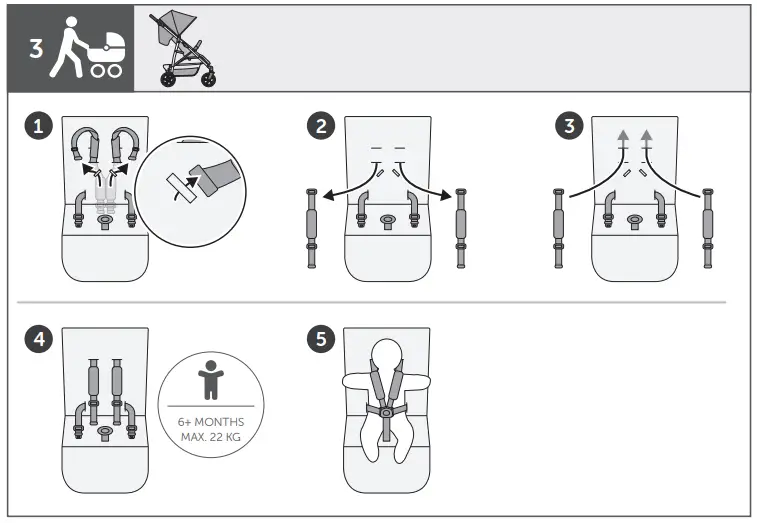 3

1

2

3

4

6+ MONTHS
MAX. 22 KG

5