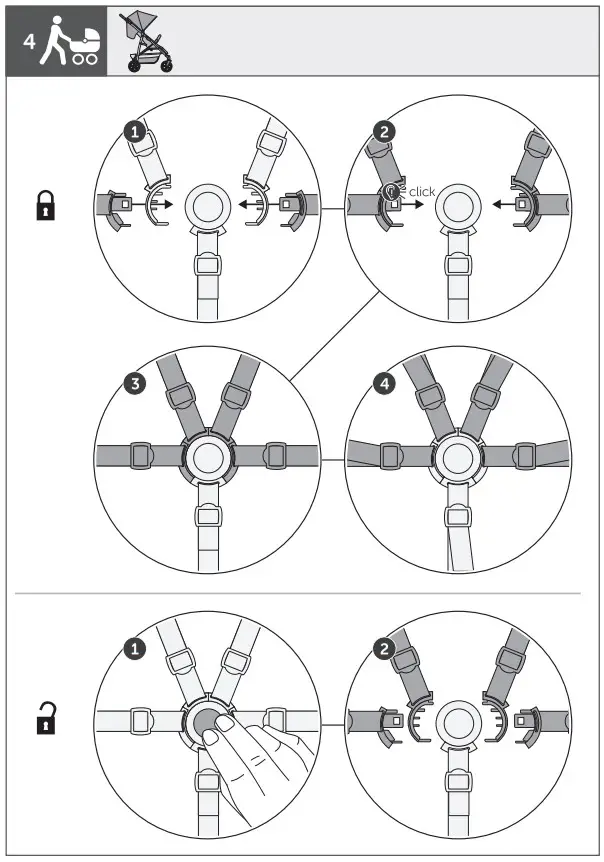 4

1

2

click

3

4

1

2