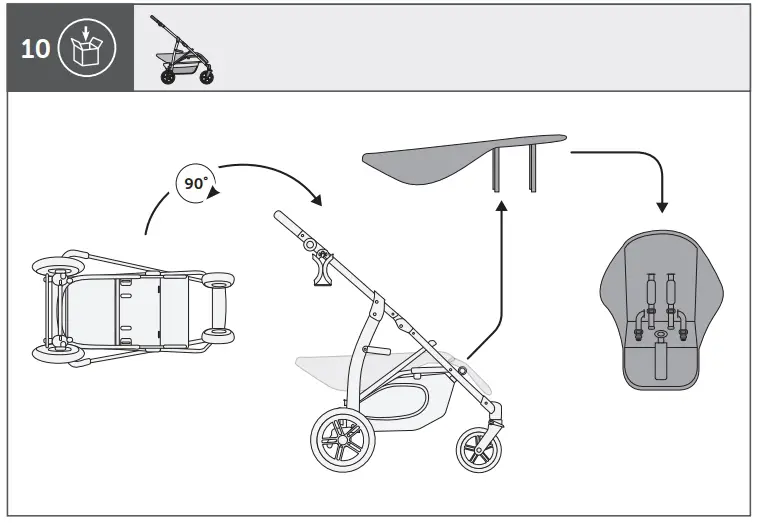 10

90°