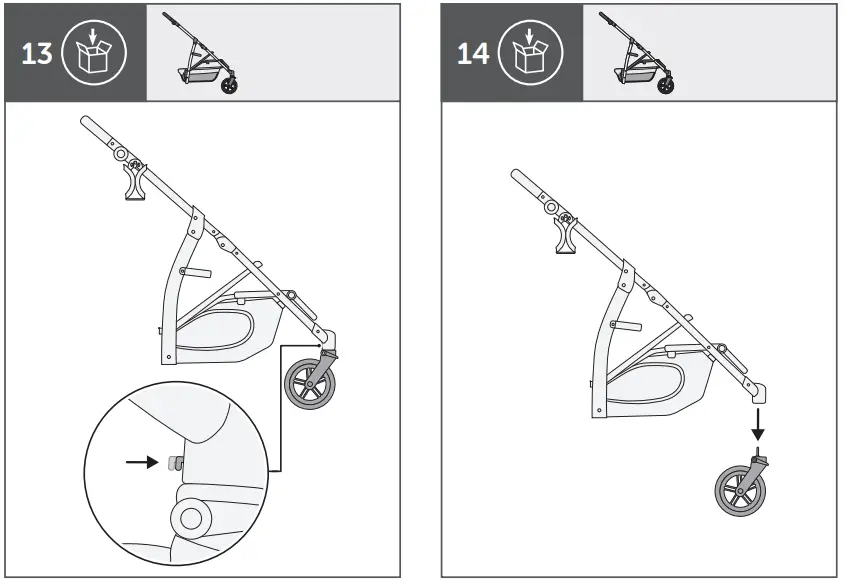 13

14