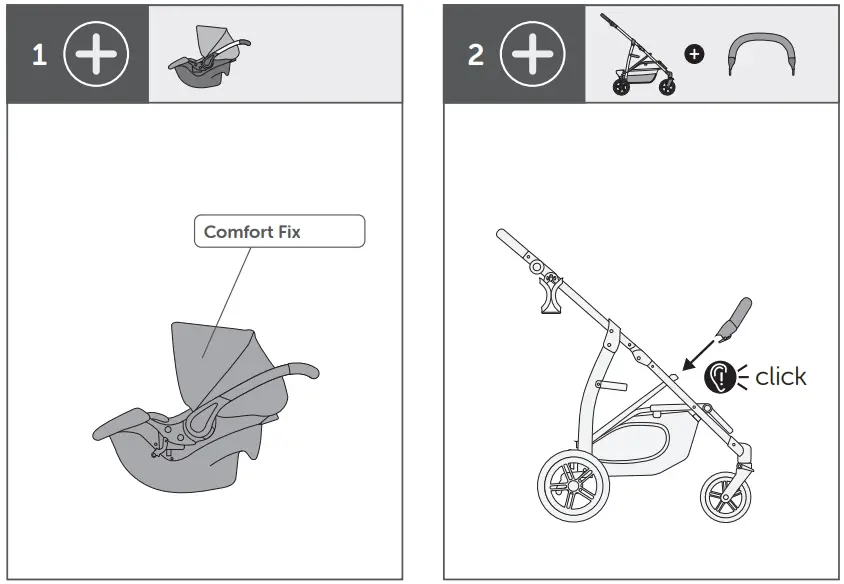 1

Comfort Fix

2

click