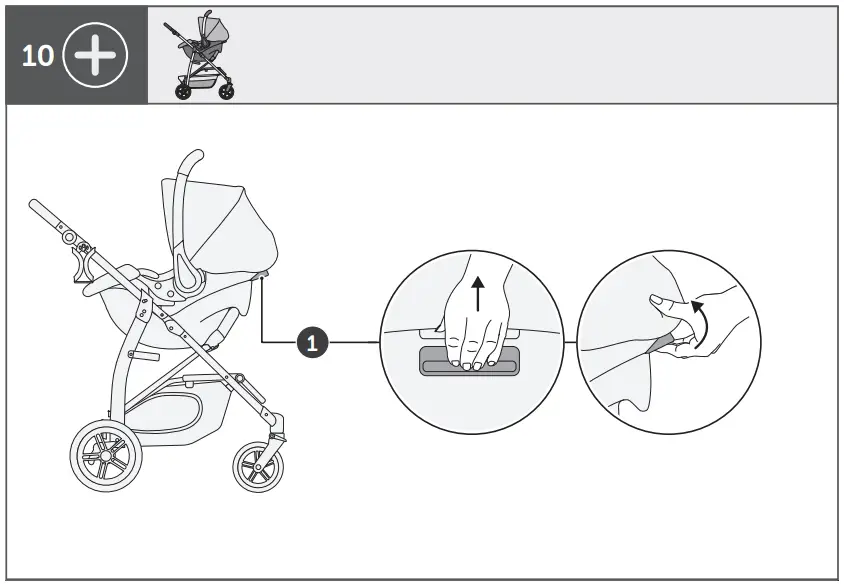 10

1